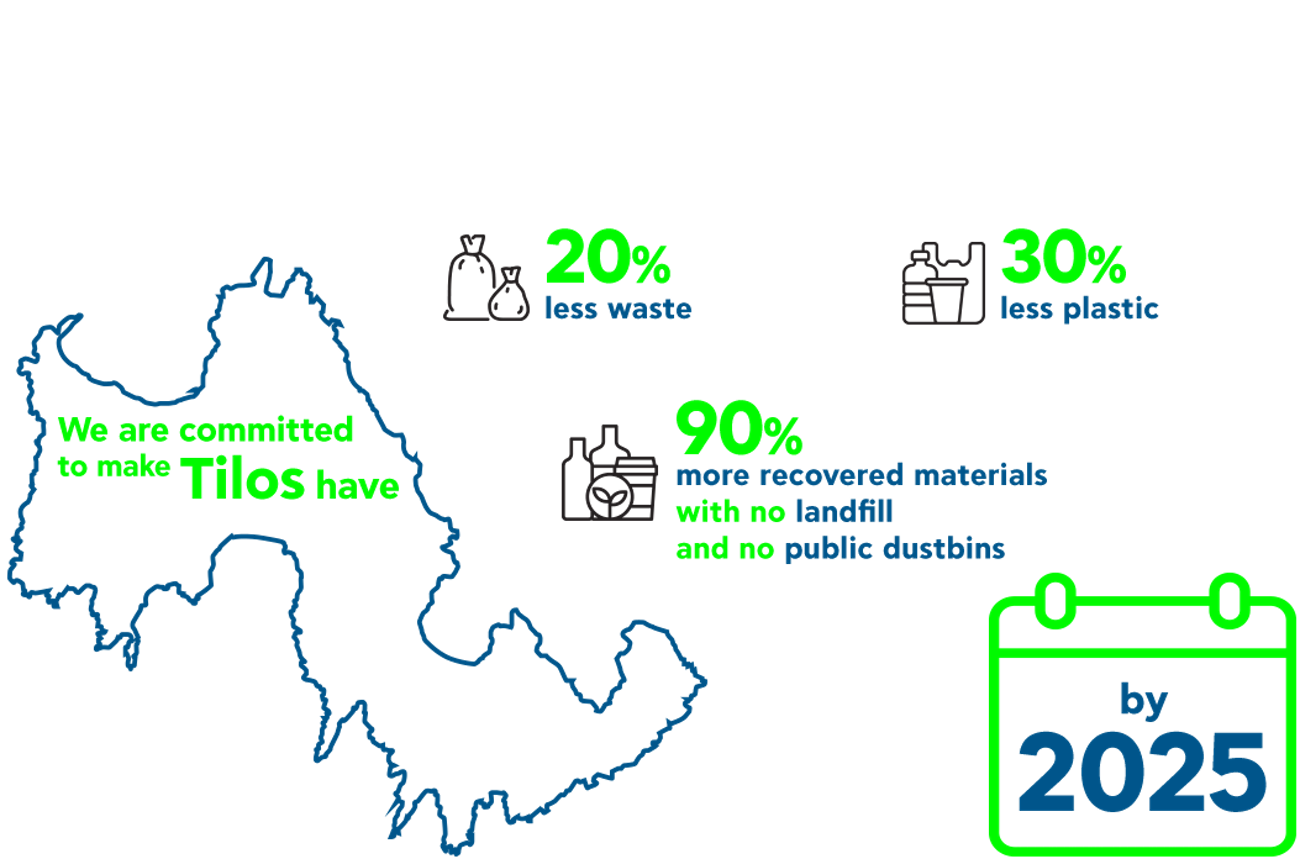 We are committed to make Tilos have

20%
less waste

30%
less plastic

90%
more recovered materials
with no landfill
and no public dustbins

by
2025